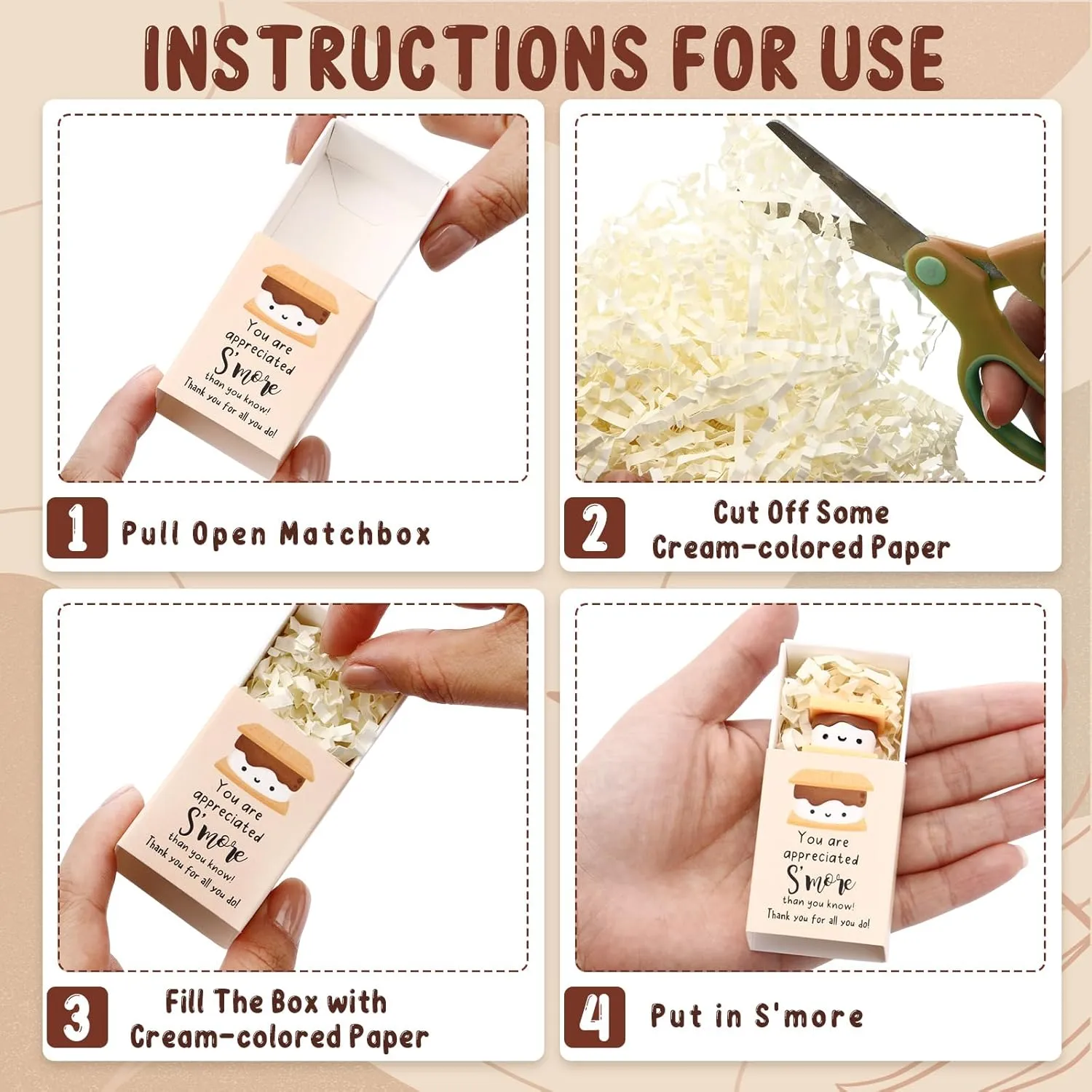 INSTRUCTIONS FOR USE

You are appreciated S'more than you know! Thank you for all you do!

1 Pull Open Matchbox

2 Cut Off Some Cream-colored Paper

You are appreciated S'more than you know! Thank you for all you do!

3 Fill The Box with Cream-colored Paper

You are appreciated S'more than you know! Thank you for all you do!

4 Put in S'more