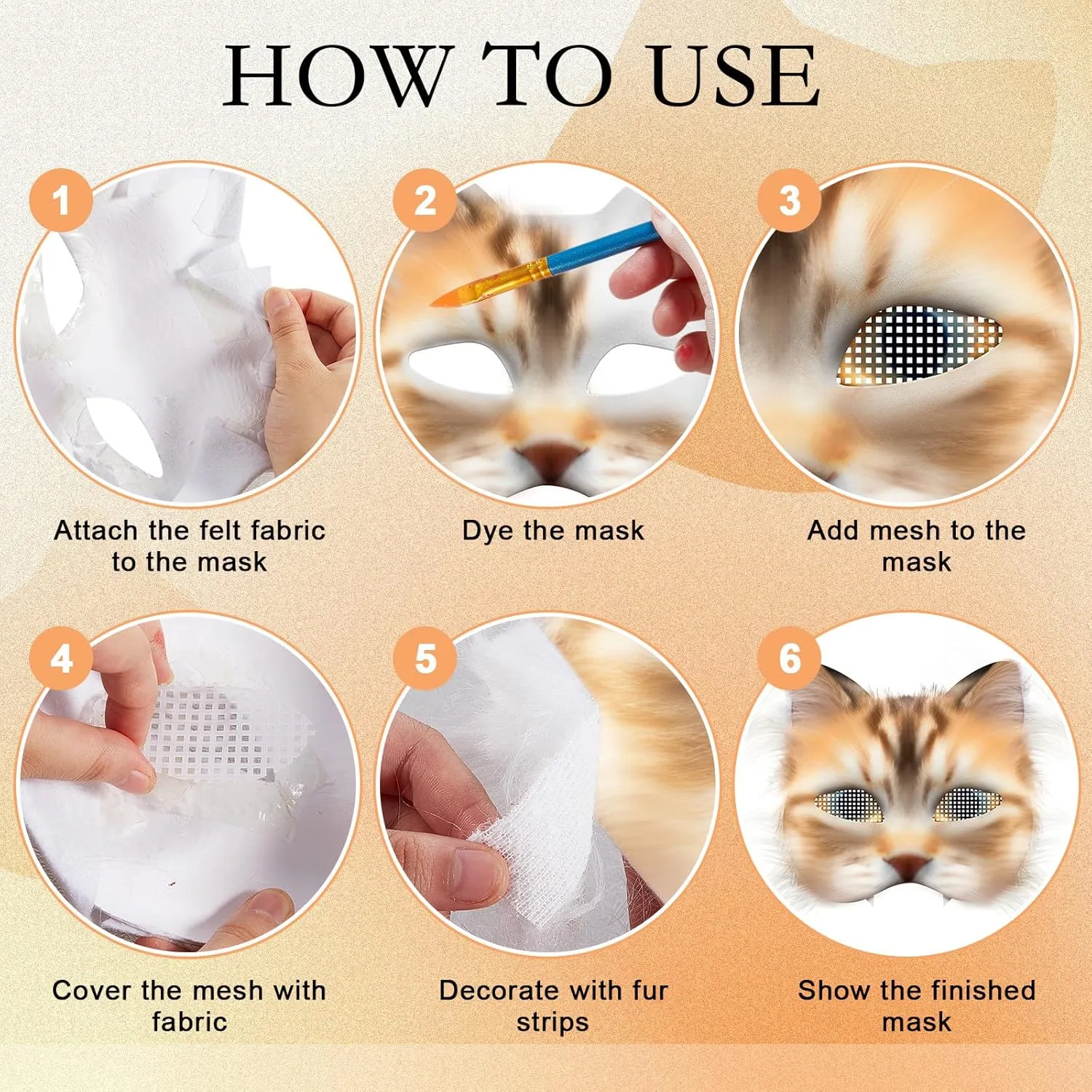 HOW TO USE

1
Attach the felt fabric to the mask

2
Dye the mask

3
Add mesh to the mask

4
Cover the mesh with fabric

5
Decorate with fur strips

6
Show the finished mask