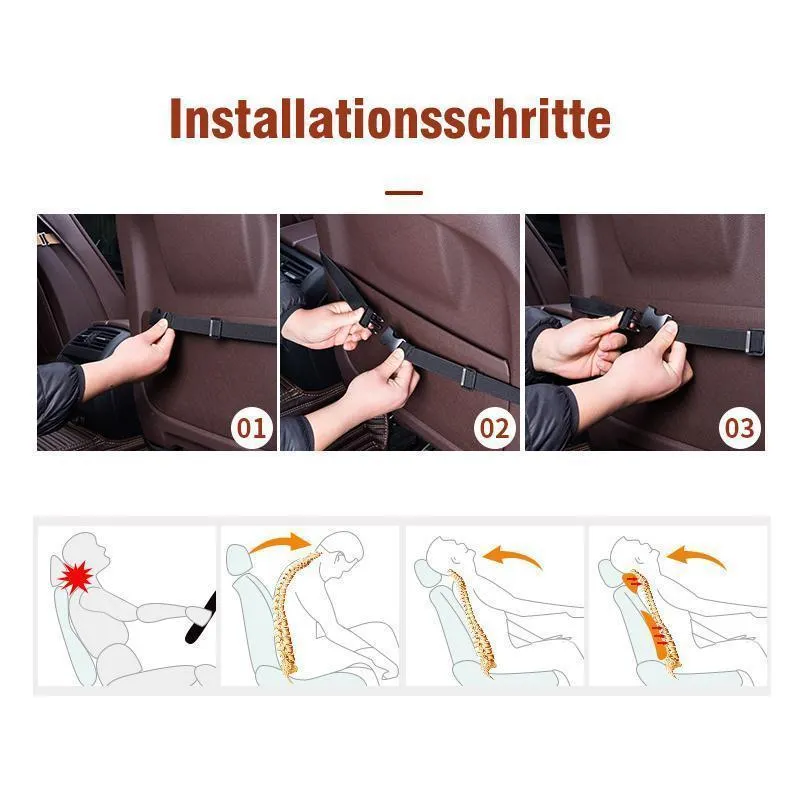 Installationsschritte

01

02

03